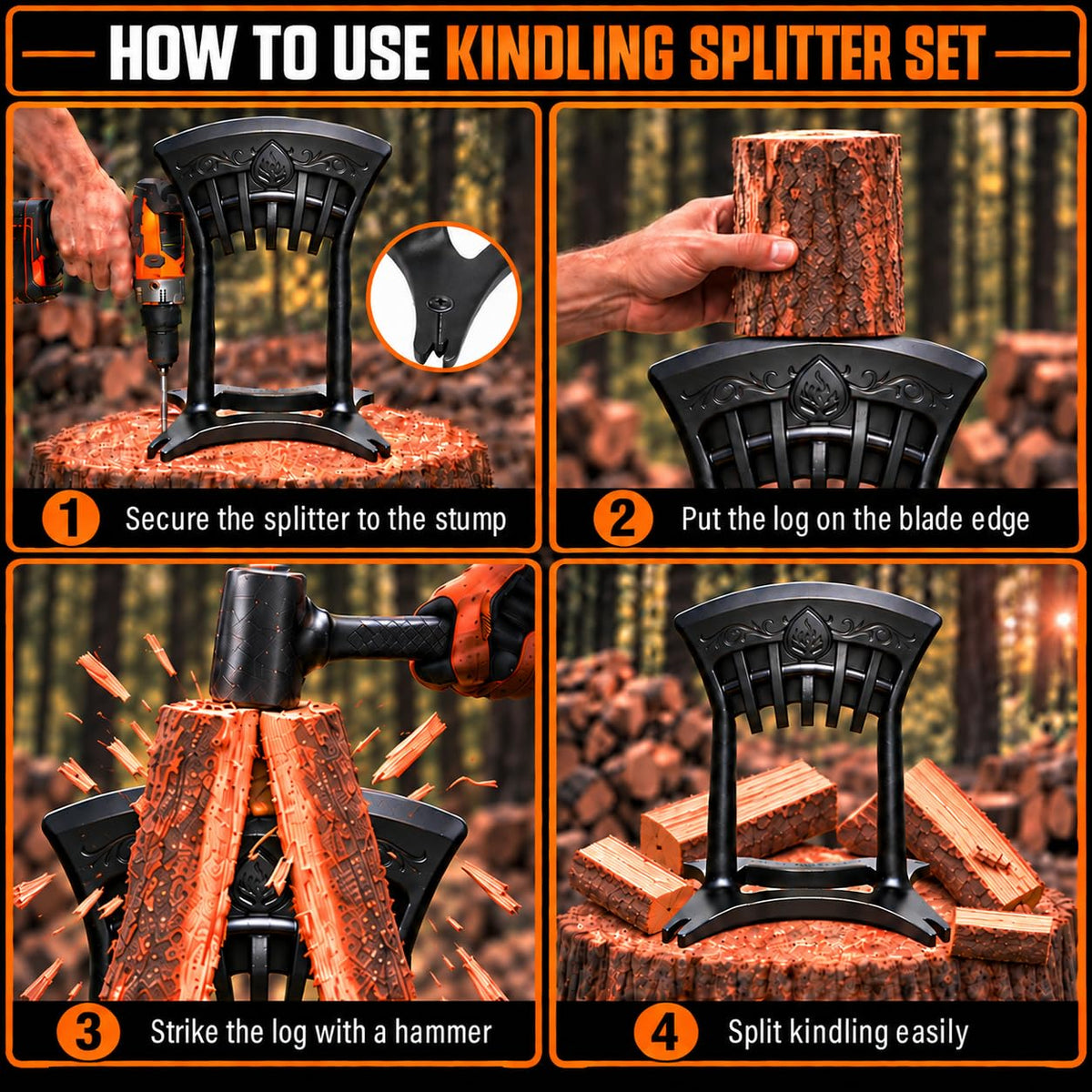 HOW TO USE KINDLING SPLITTER SET

1 Secure the splitter to the stump

2 Put the log on the blade edge

3 Strike the log with a hammer

4 Split kindling easily