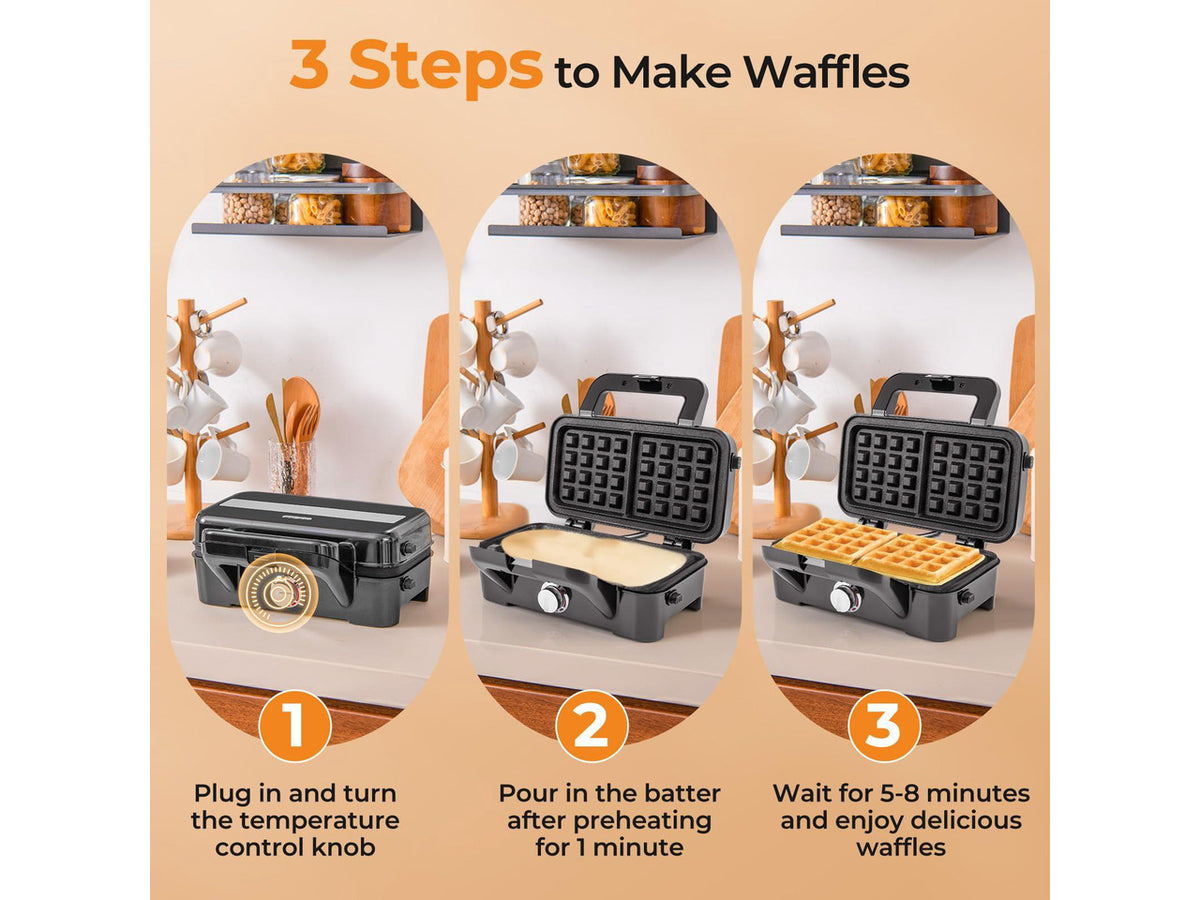 3 Steps to Make Waffles

1

Plug in and turn the temperature control knob

2

Pour in the batter after preheating for 1 minute

3

Wait for 5-8 minutes and enjoy delicious waffles