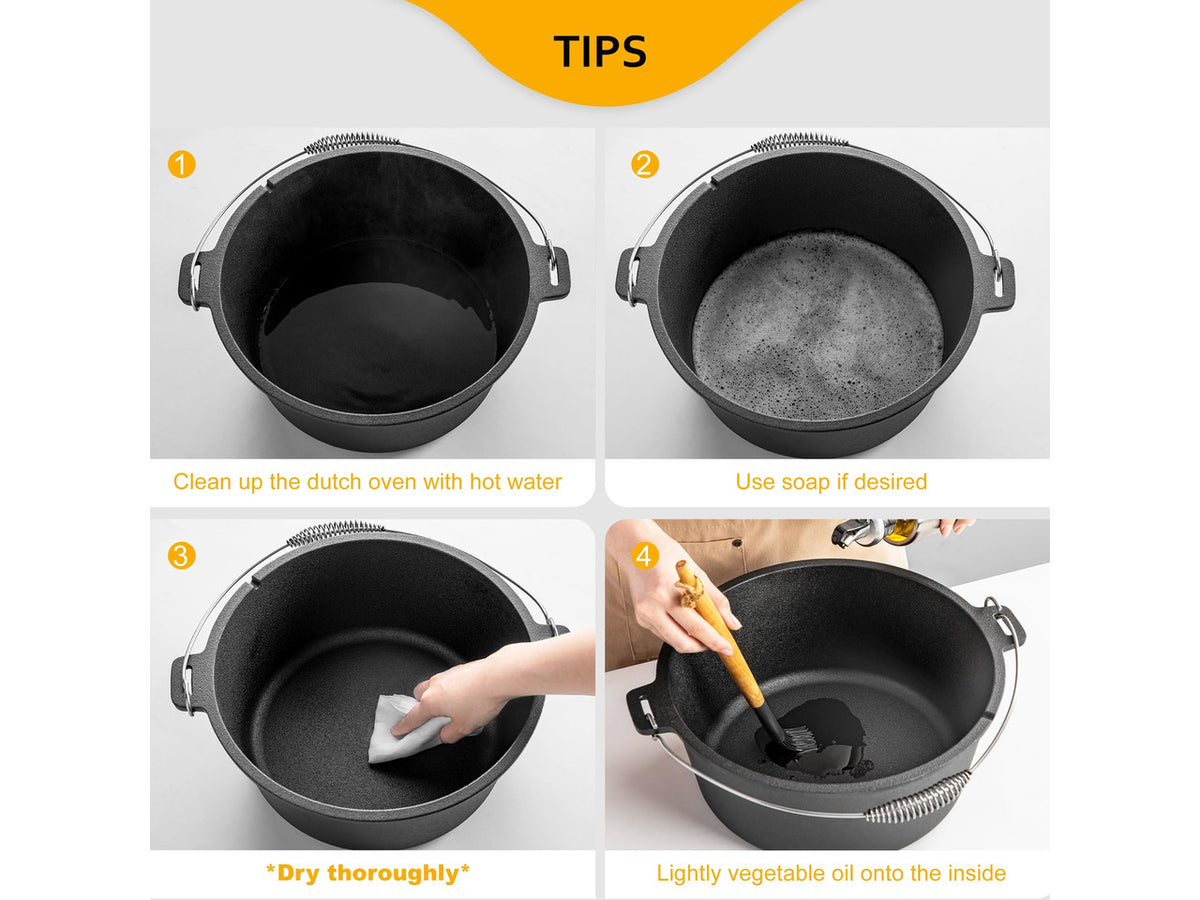 TIPS

1

Clean up the dutch oven with hot water

2

Use soap if desired

3

*Dry thoroughly*

4

Lightly vegetable oil onto the inside