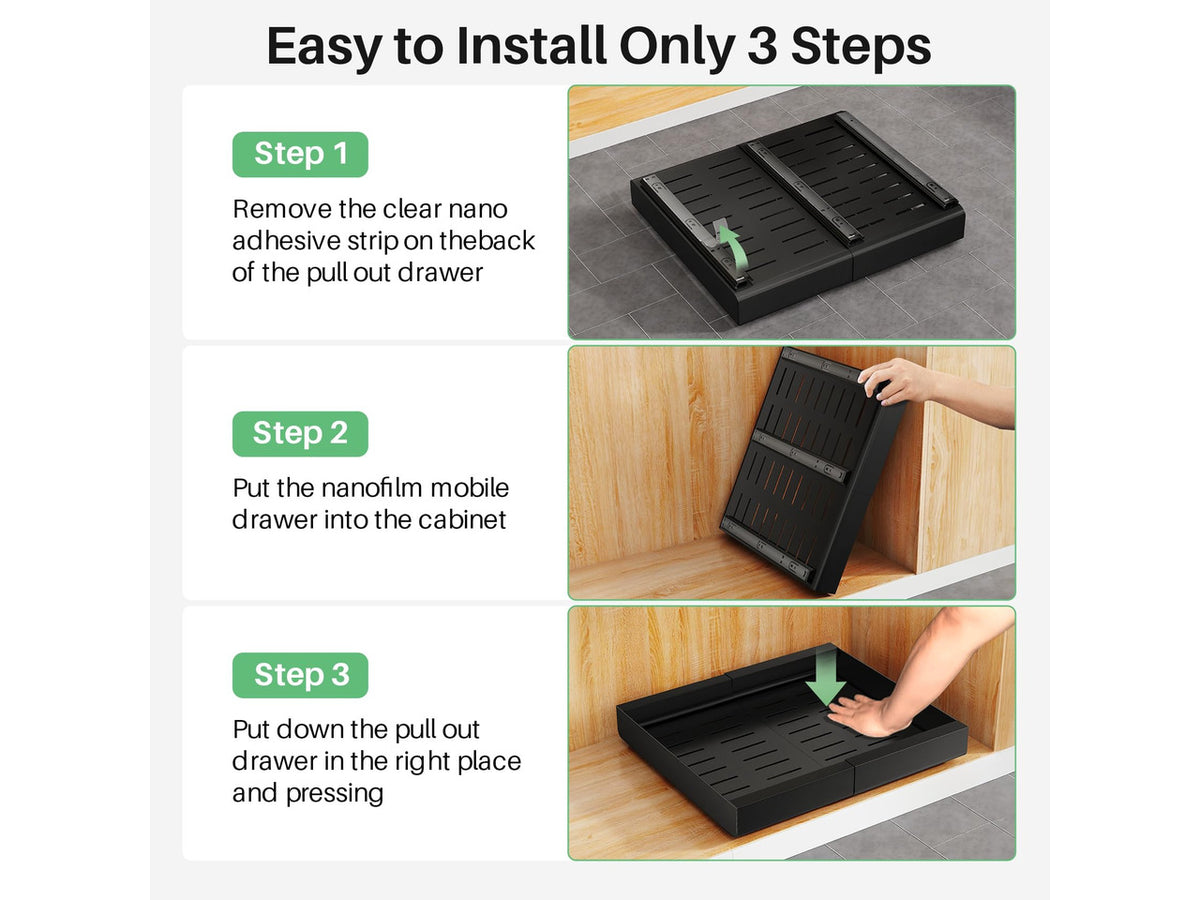 Easy to Install Only 3 Steps

Step 1

Remove the clear nano adhesive strip on theback of the pull out drawer

Step 2

Put the nanofilm mobile drawer into the cabinet

Step 3

Put down the pull out drawer in the right place and pressing